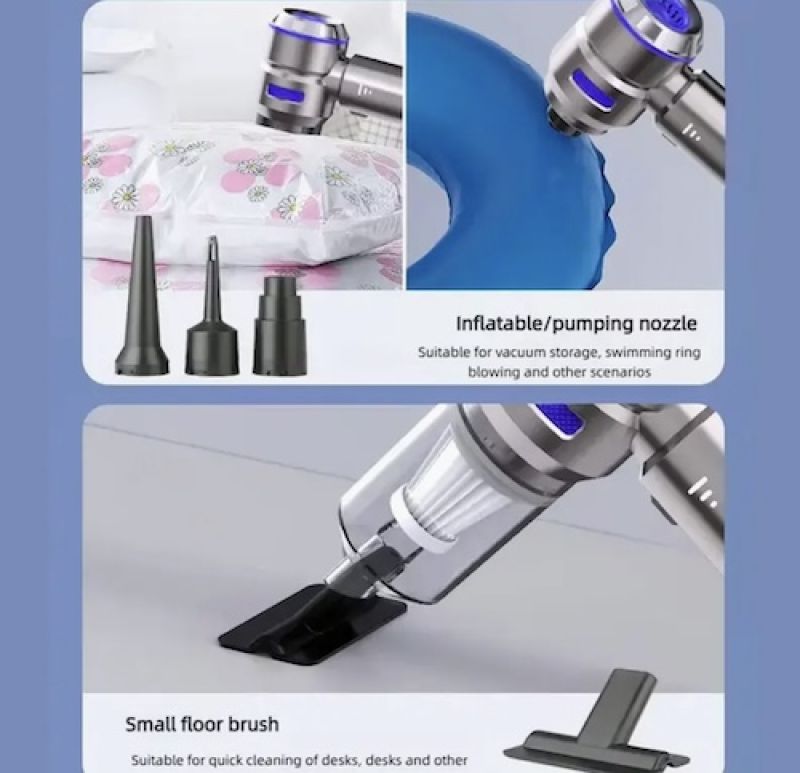 Inflatable/pumping nozzle

Suitable for vacuum storage, swimming ring blowing and other scenarios

Small floor brush

Suitable for quick cleaning of desks, desks and other